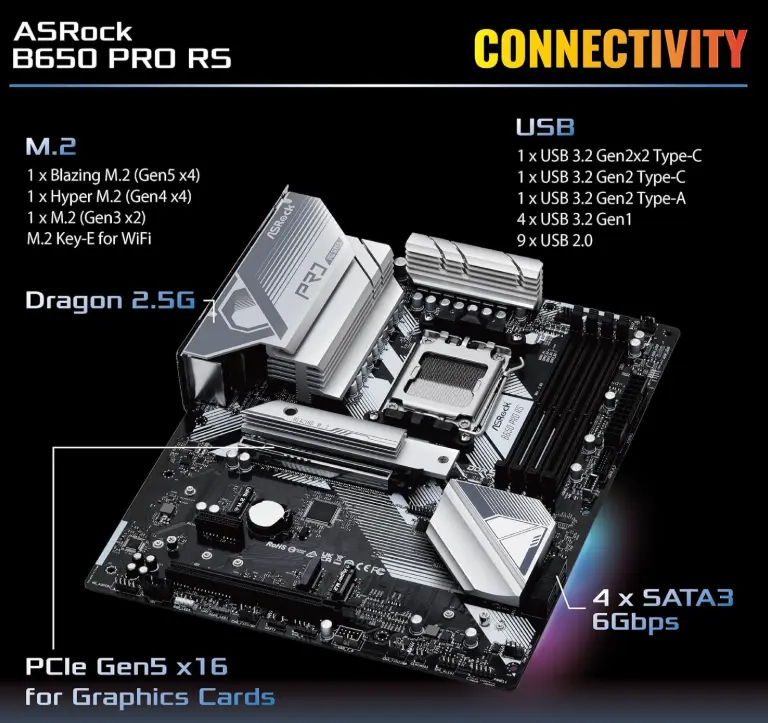 ASRock
B650 PRO RS

CONNECTIVITY

M.2
1 x Blazing M.2 (Gen5 x4)
1 x Hyper M.2 (Gen4 x4)
1 x M.2 (Gen3 x2)
M.2 Key-E for WiFi

USB
1 x USB 3.2 Gen2x2 Type-C
1 x USB 3.2 Gen2 Type-C
1 x USB 3.2 Gen2 Type-A
4 x USB 3.2 Gen1
9 x USB 2.0

Dragon 2.5G

ASRock

PRO

ASRock
B650 PRO RS

4 x SATA3
6Gbps

PCIe Gen5 x16
for Graphics Cards